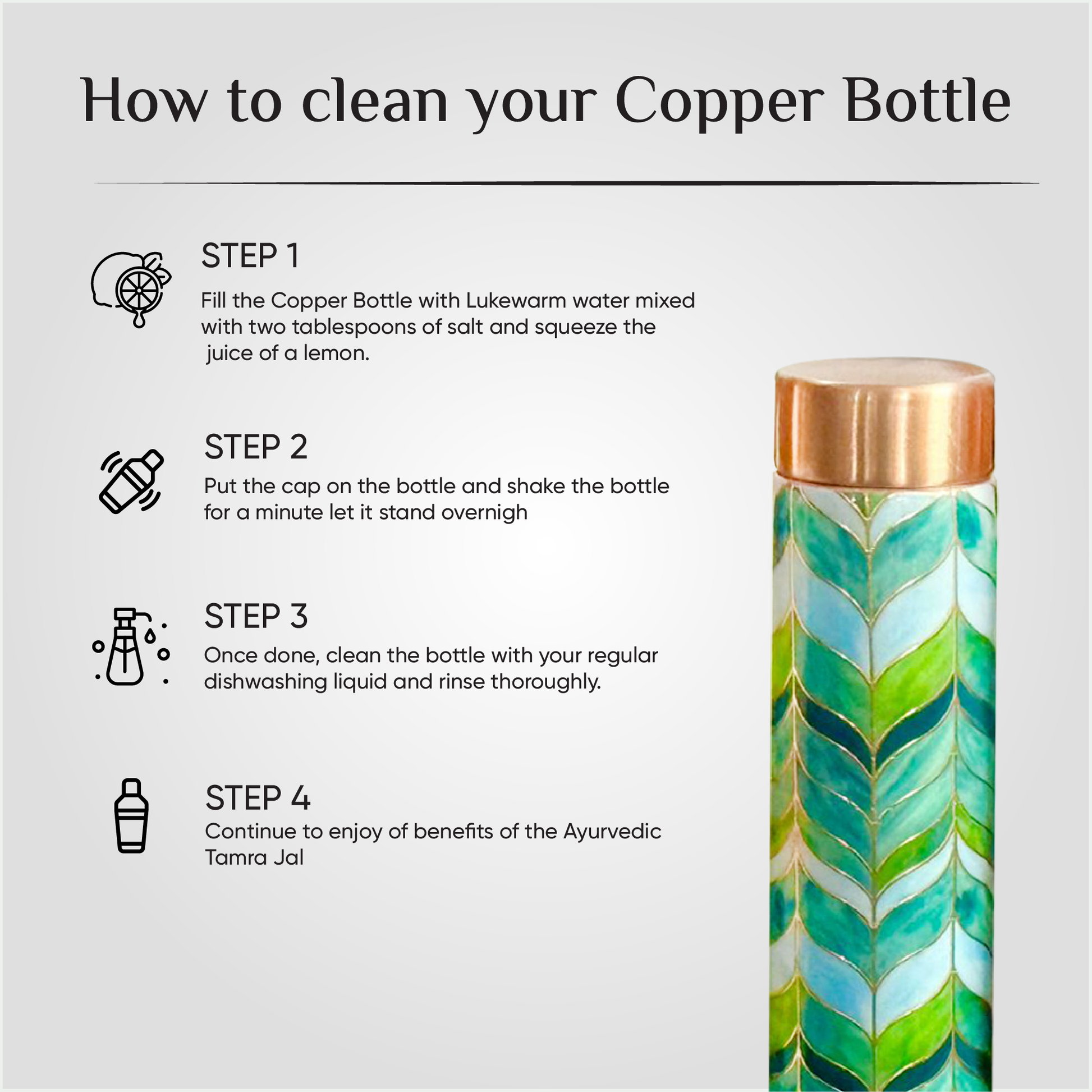 How to clean your Copper Bottle

STEP 1

Fill the Copper Bottle with Lukewarm water mixed with two tablespoons of salt and squeeze the juice of a lemon.

STEP 2

Put the cap on the bottle and shake the bottle for a minute let it stand overnigh

STEP 3

Once done, clean the bottle with your regular dishwashing liquid and rinse thoroughly.

STEP 4

Continue to enjoy of benefits of the Ayurvedic Tamra Jal