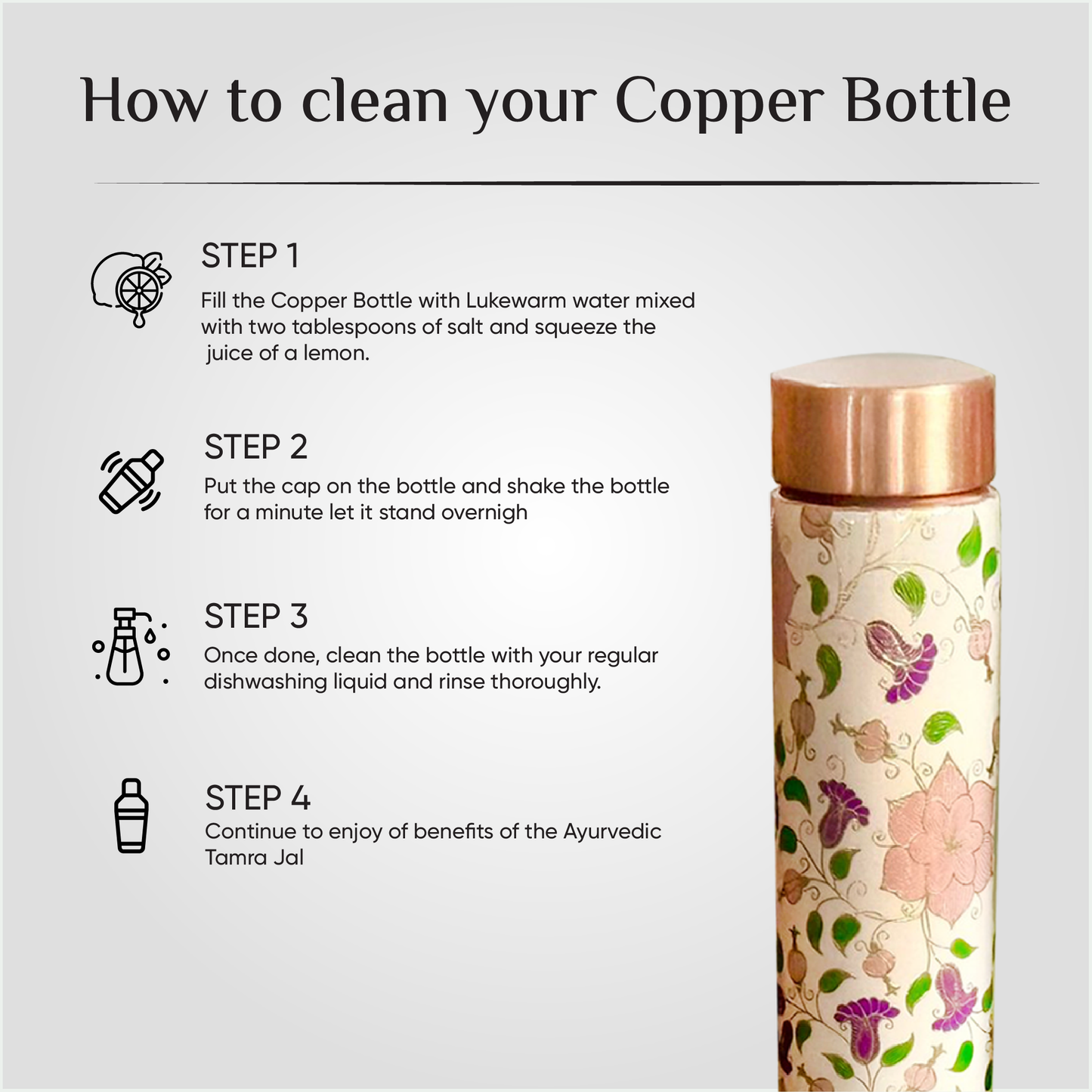 How to clean your Copper Bottle

STEP 1
Fill the Copper Bottle with Lukewarm water mixed with two tablespoons of salt and squeeze the juice of a lemon.

STEP 2
Put the cap on the bottle and shake the bottle for a minute let it stand overnigh

STEP 3
Once done, clean the bottle with your regular dishwashing liquid and rinse thoroughly.

STEP 4
Continue to enjoy of benefits of the Ayurvedic Tamra Jal