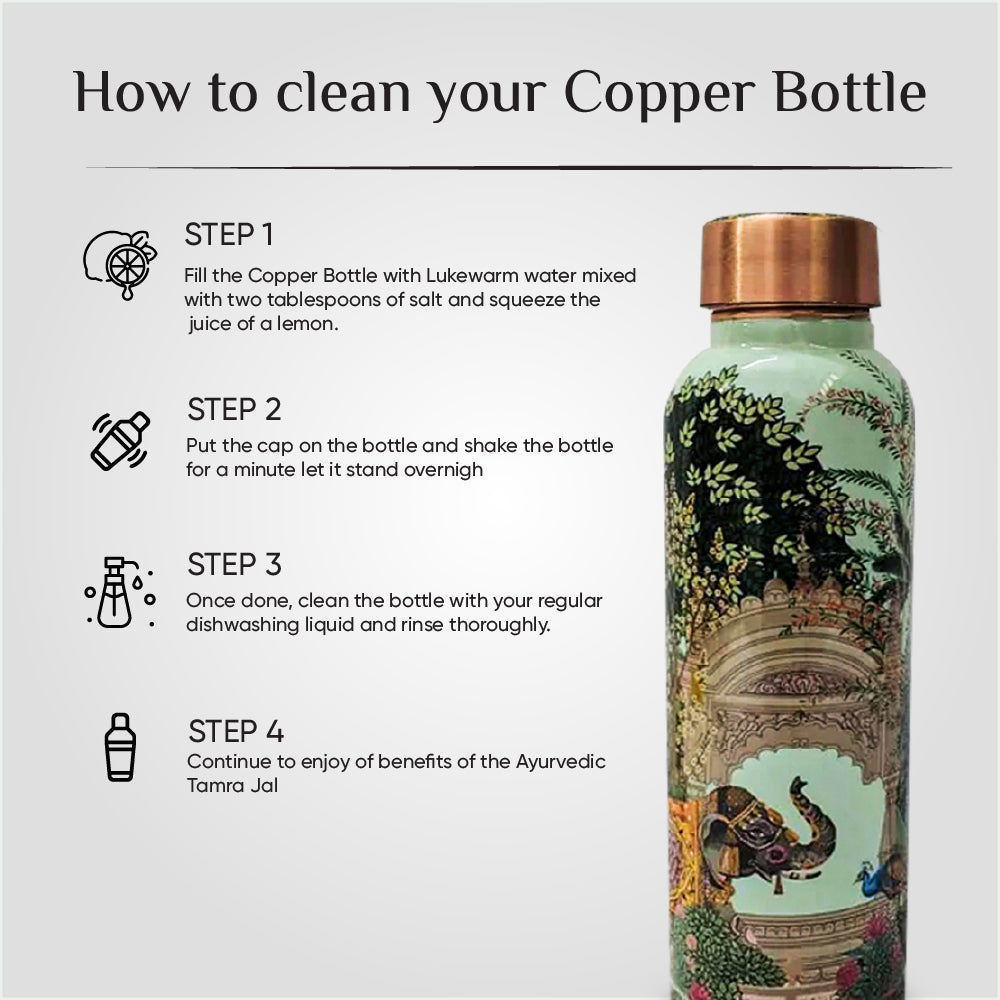 How to clean your Copper Bottle

STEP 1
Fill the Copper Bottle with Lukewarm water mixed with two tablespoons of salt and squeeze the juice of a lemon.

STEP 2
Put the cap on the bottle and shake the bottle for a minute let it stand overnigh

STEP 3
Once done, clean the bottle with your regular dishwashing liquid and rinse thoroughly.

STEP 4
Continue to enjoy of benefits of the Ayurvedic Tamra Jal