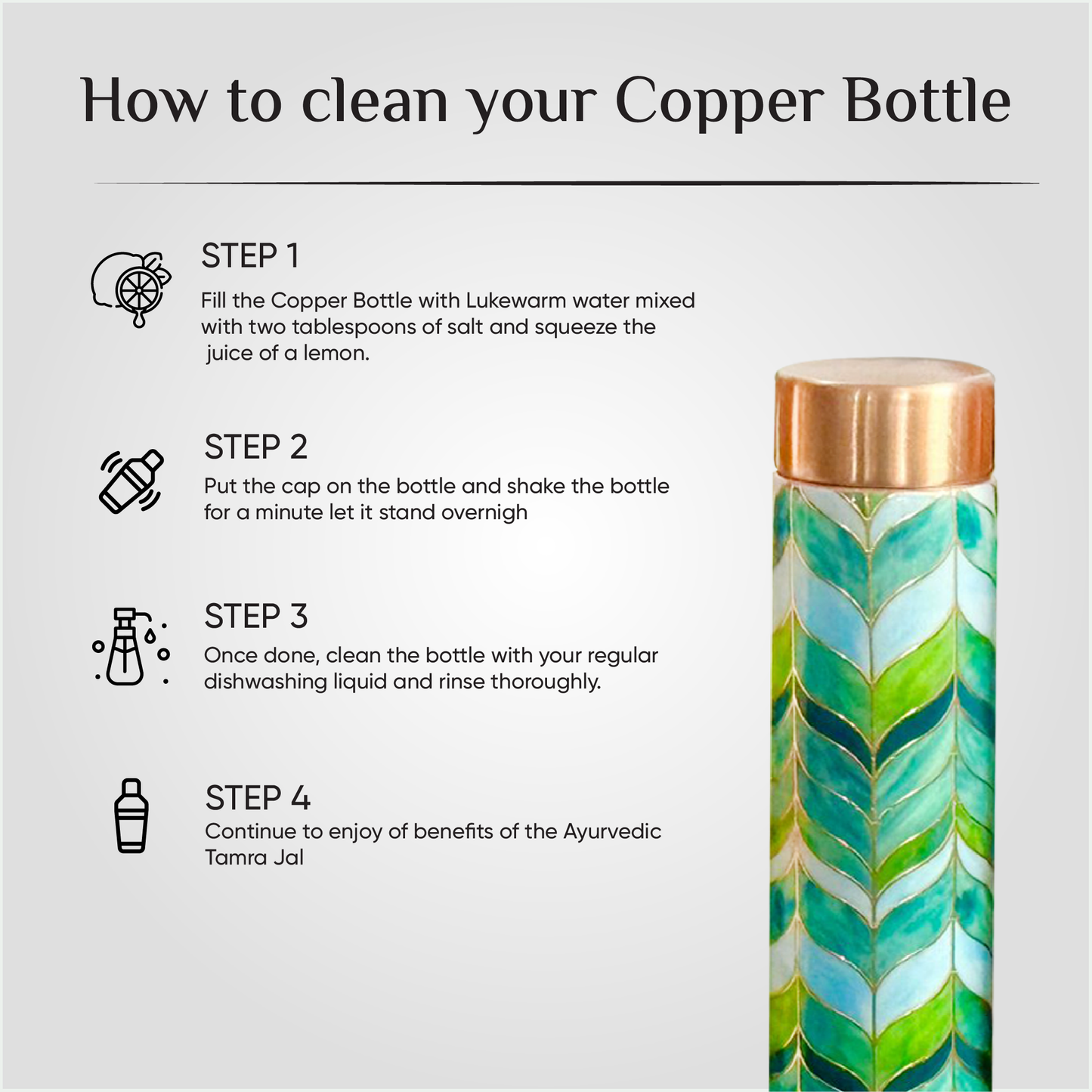 How to clean your Copper Bottle

STEP 1
Fill the Copper Bottle with Lukewarm water mixed with two tablespoons of salt and squeeze the juice of a lemon.

STEP 2
Put the cap on the bottle and shake the bottle for a minute let it stand overnigh

STEP 3
Once done, clean the bottle with your regular dishwashing liquid and rinse thoroughly.

STEP 4
Continue to enjoy of benefits of the Ayurvedic Tamra Jal